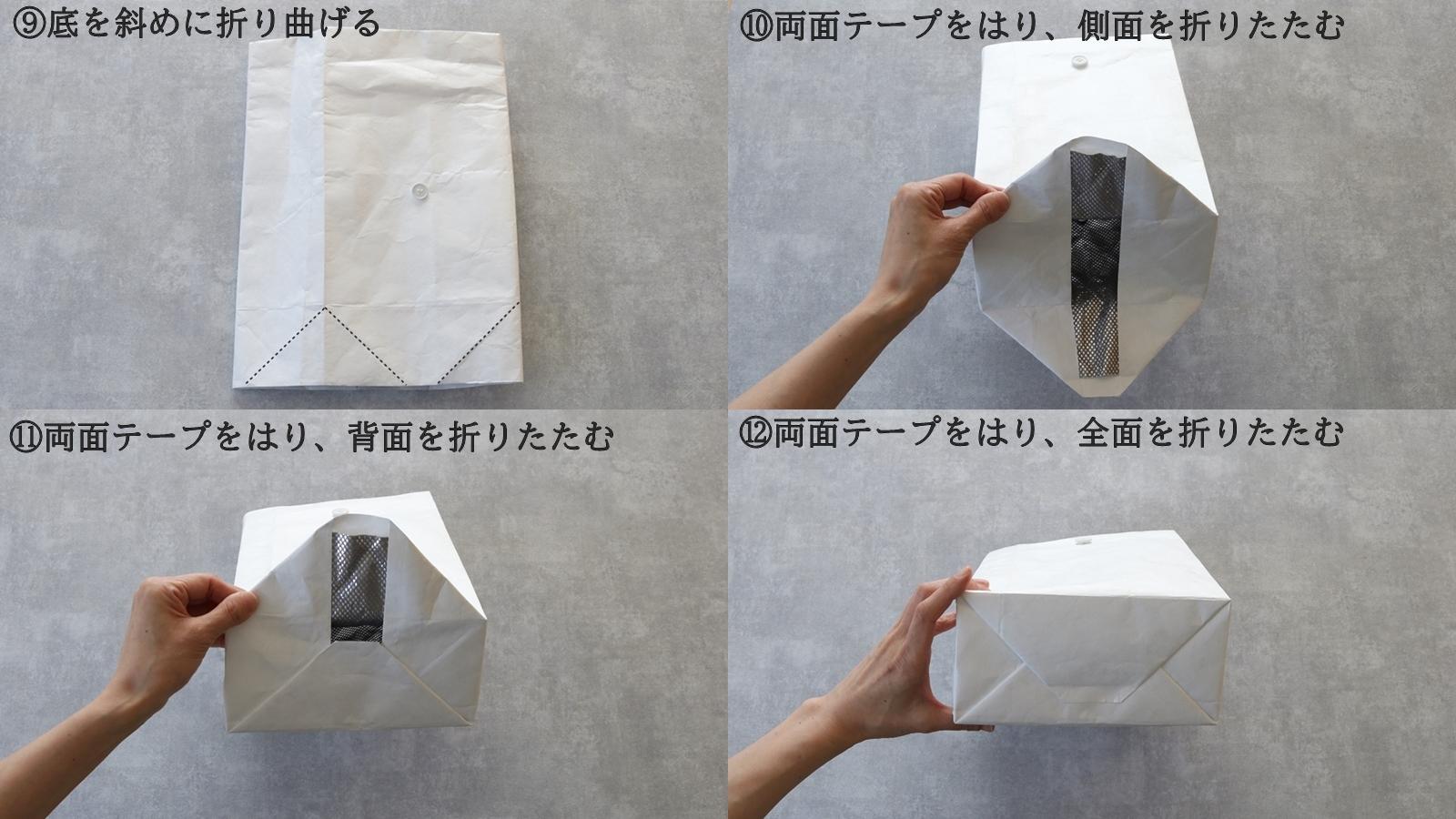 ⑨底を斜めに折り曲げる

⑩両面テープをはり、側面を折りたたむ

⑪両面テープをはり、背面を折りたたむ

⑫両面テープをはり、全面を折りたたむ