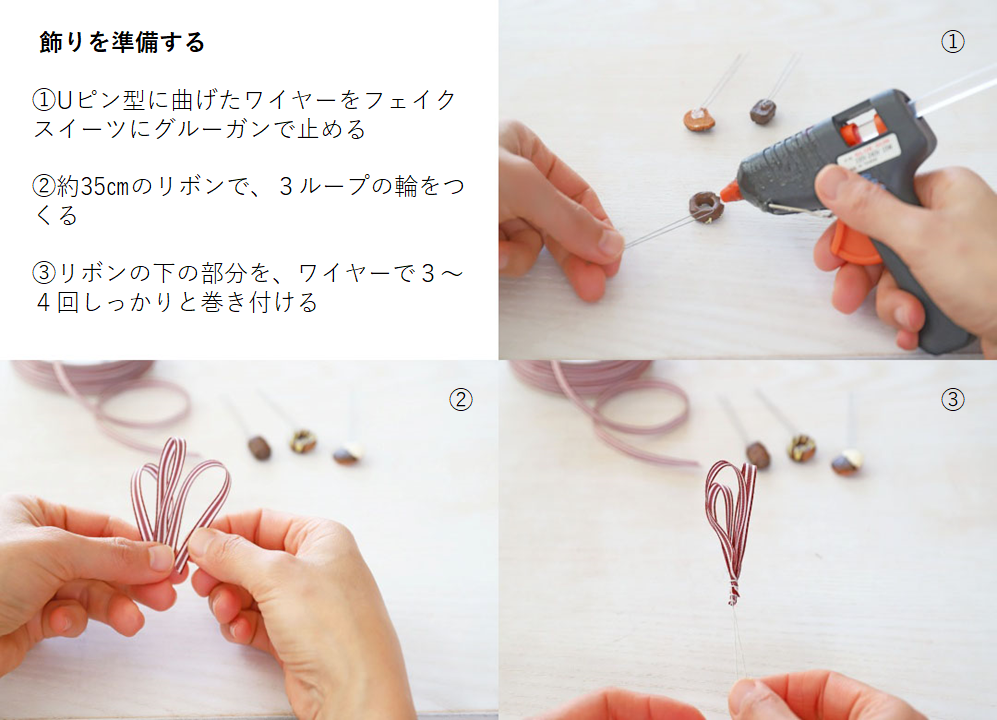 飾りを準備する

①Uピン型に曲げたワイヤーをフェイクスイーツにグルーガンで止める

②約35cmのリボンで、３ループの輪をつくる

③リボンの下の部分を、ワイヤーで３～４回しっかりと巻き付ける

①

②

③