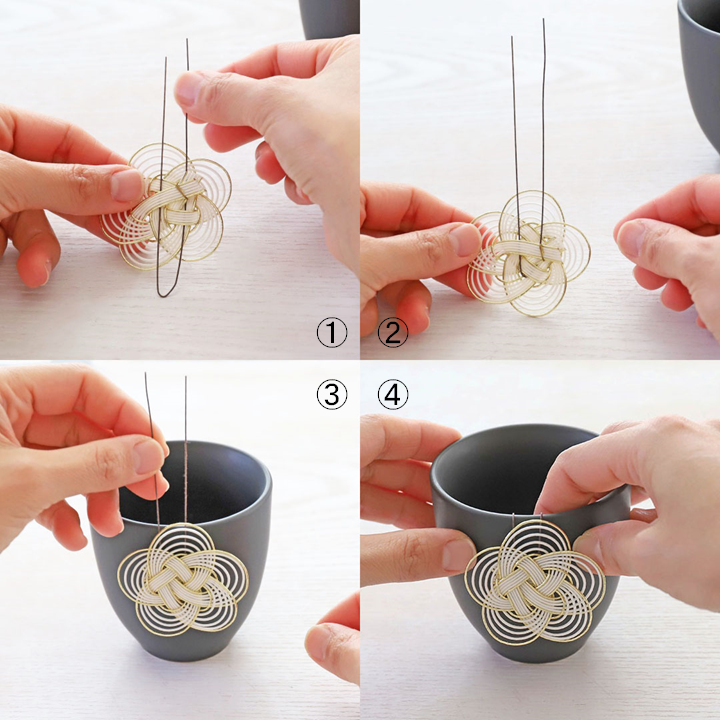 ①
②
③
④