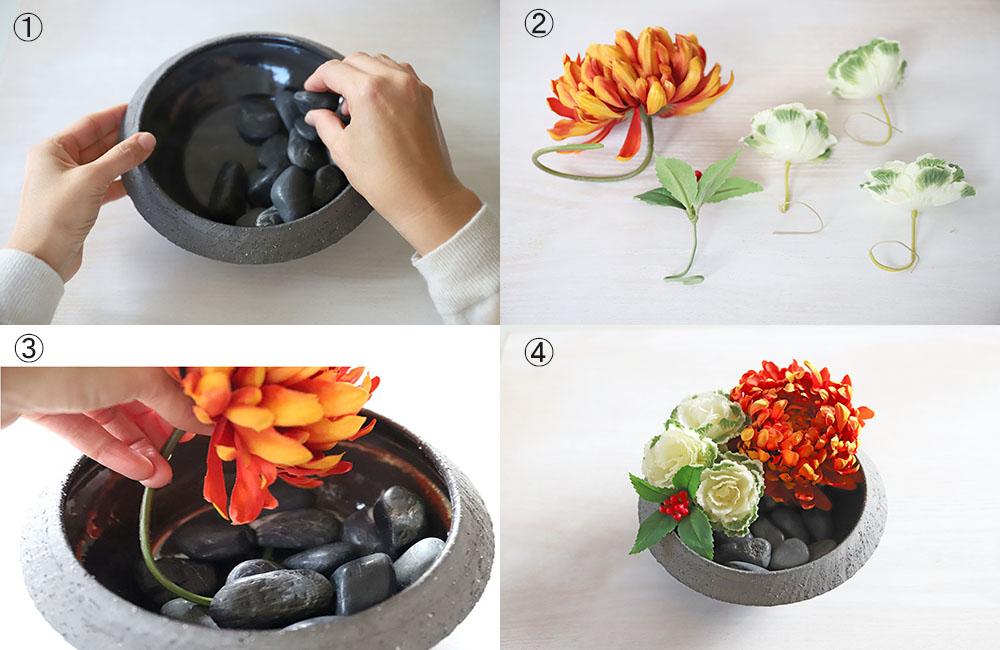 ①

②

③

④