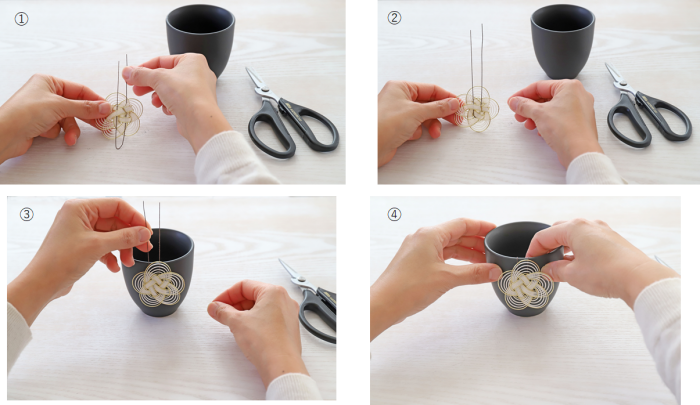 ①

②

③

④