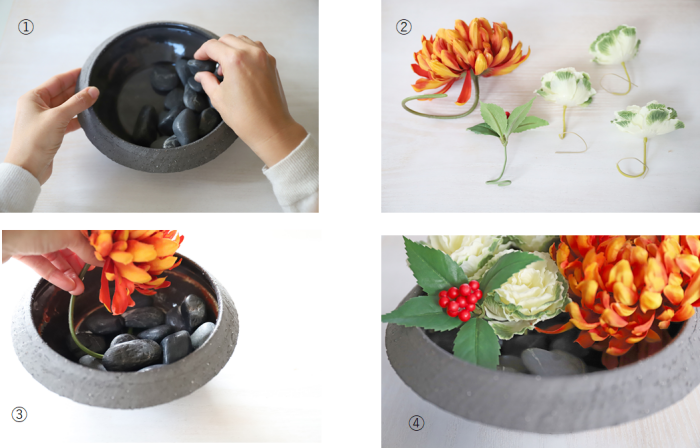 ①

②

③

④