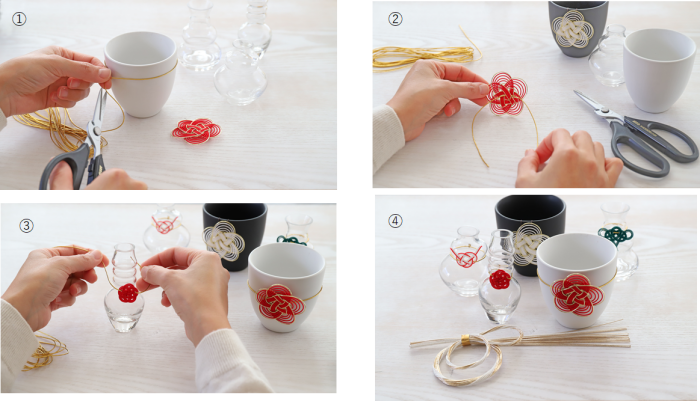 ①

②

③

④