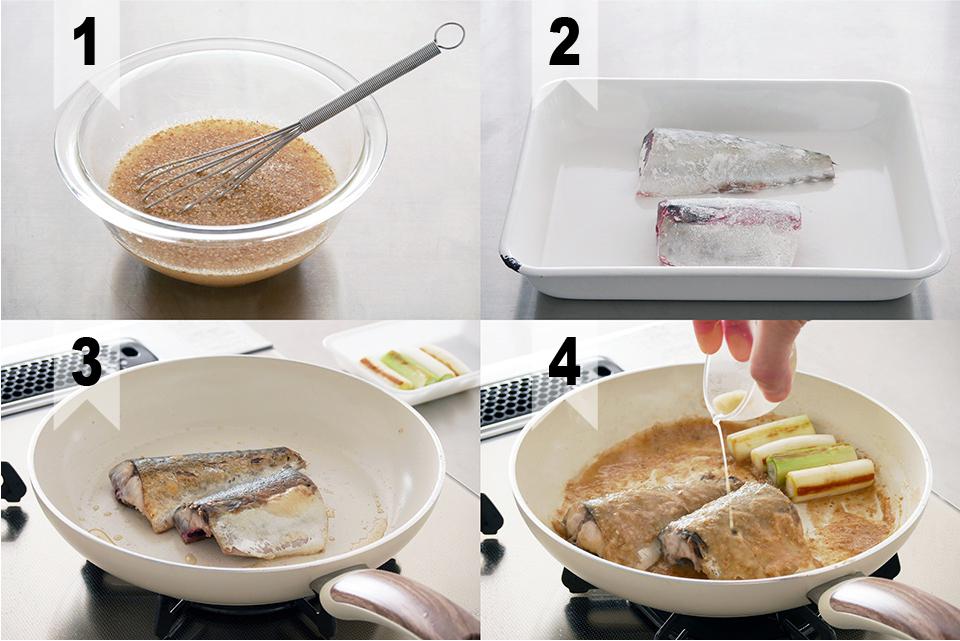 1

2

3

4