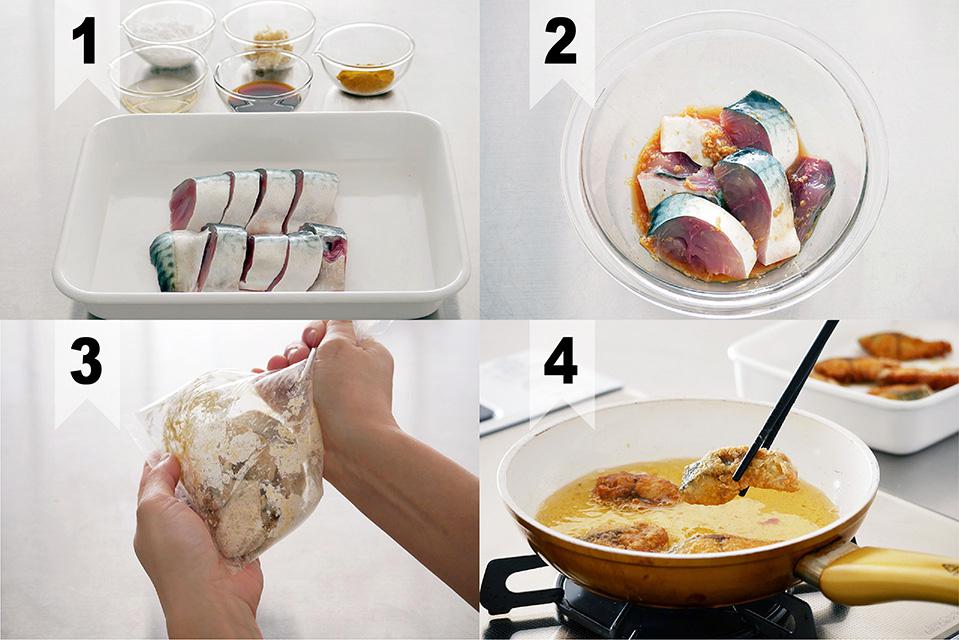 1

2

3

4