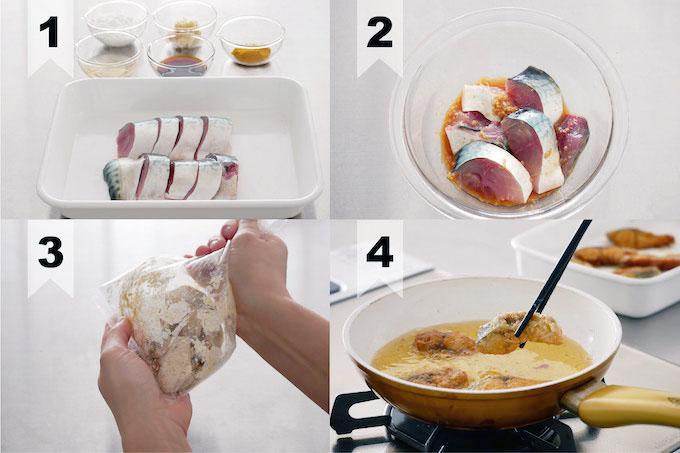 1

2

3

4