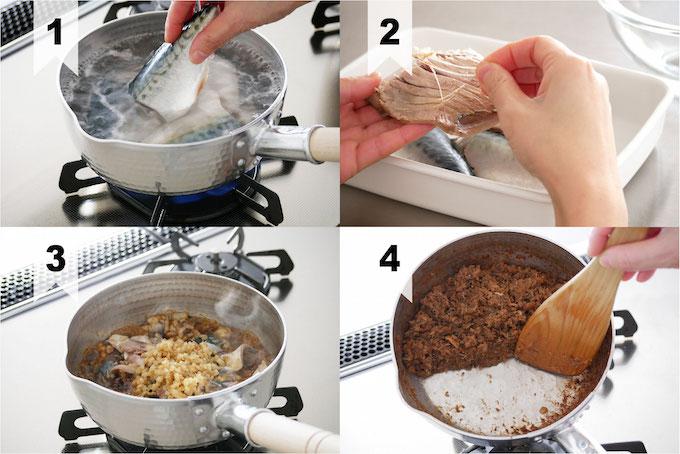 1
2
3
4