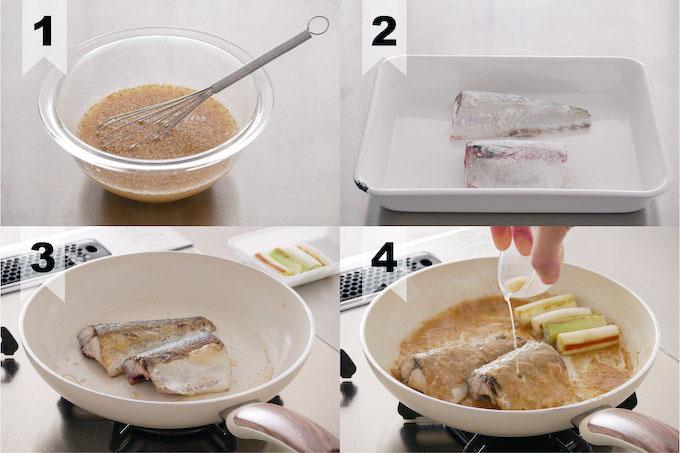 1

2

3

4