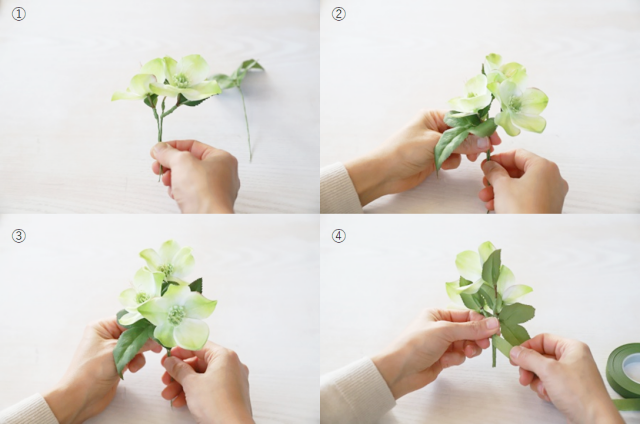 ①

②

③

④