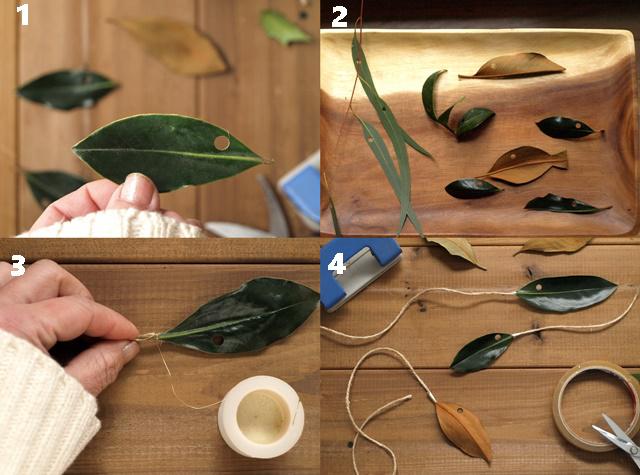 1
2
3
4