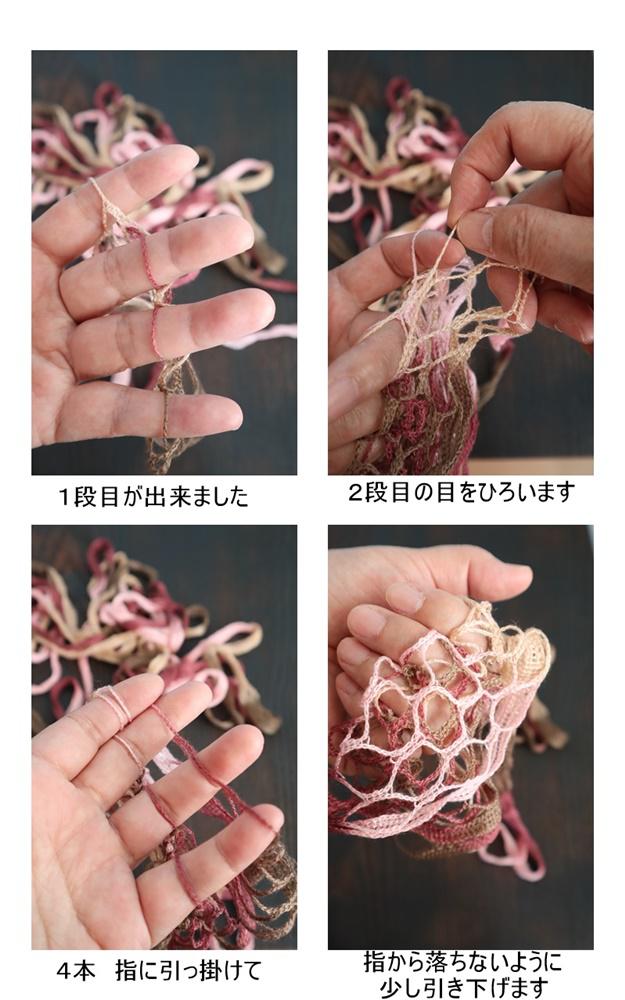 1段目が出来ました

2段目の目をひろいます

4本　指に引っ掛けて

指から落ちないように
少し引き下げます