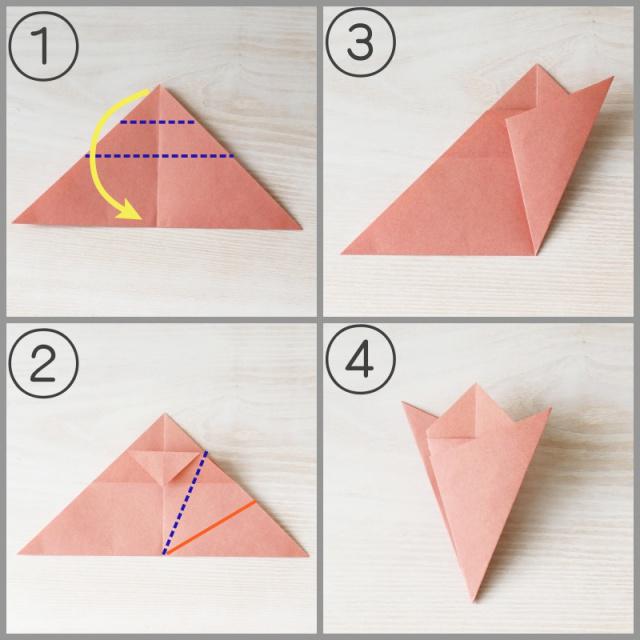 ①

③

②

④