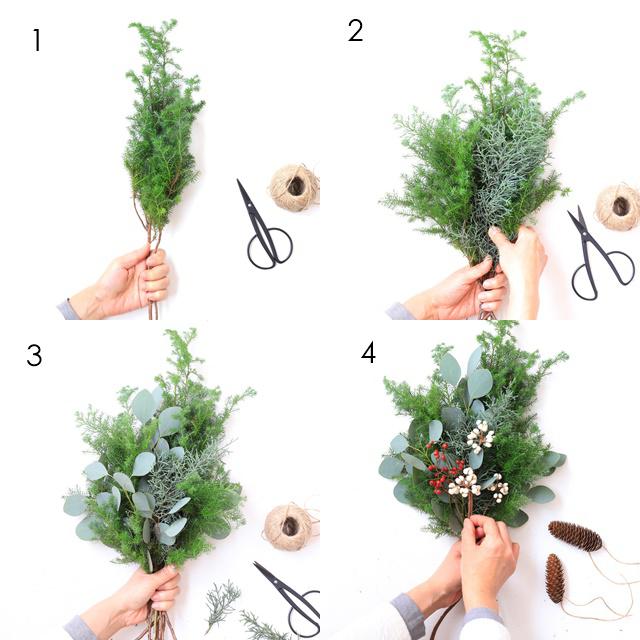 1

2

3

4