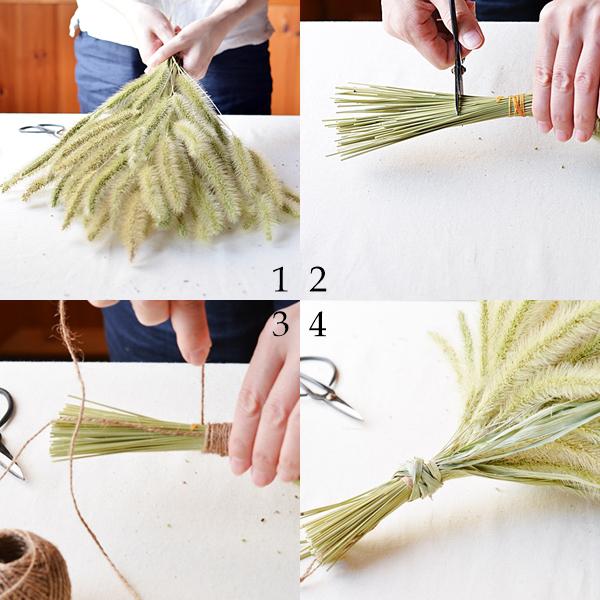 1 2
3 4