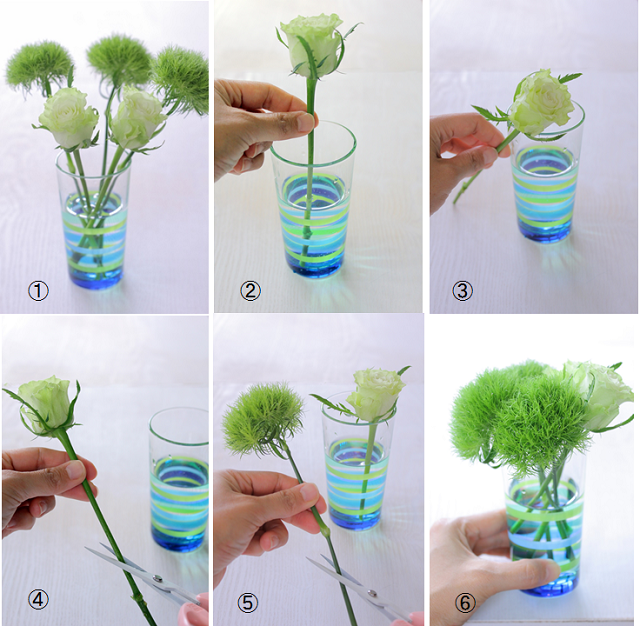 ①
②
③
④
⑤
⑥