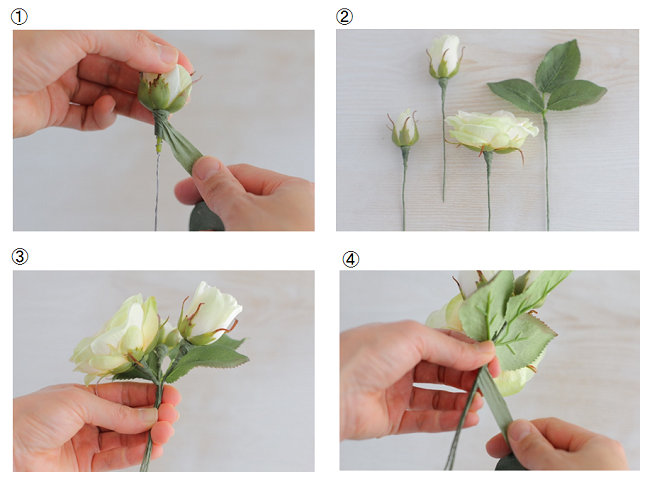 ①

②

③

④