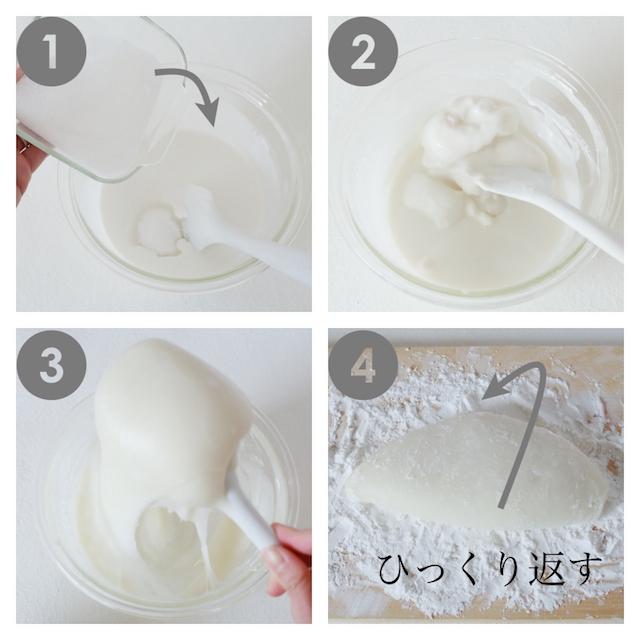 1
2
3
4
ひっくり返す