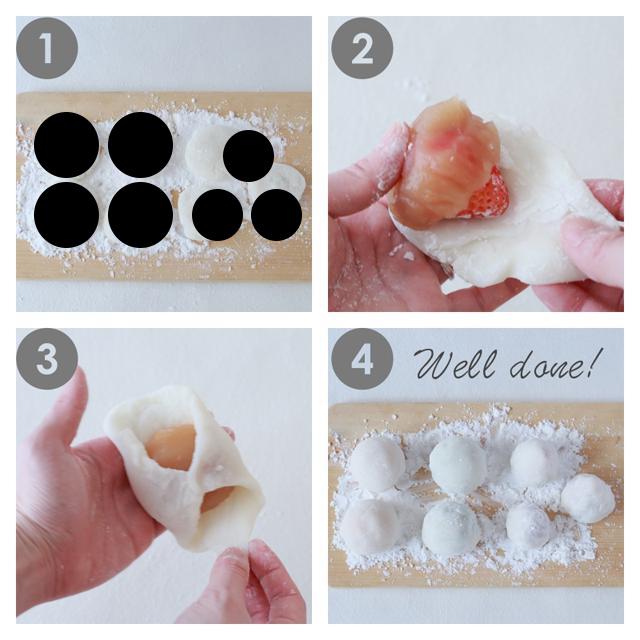 1

2

3

4

Well done!