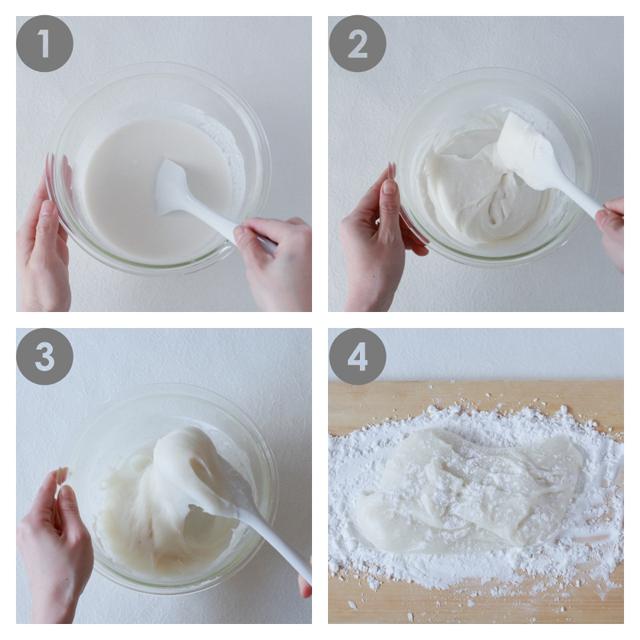 1
2
3
4