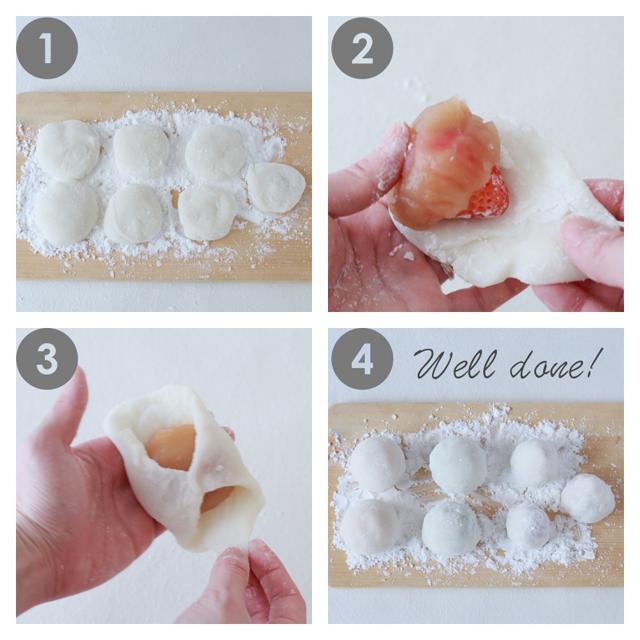 1

2

3

4 Well done!