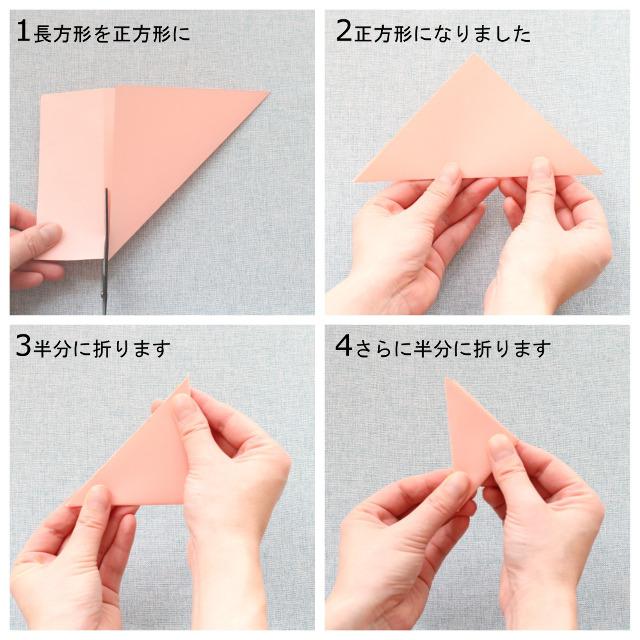 1長方形を正方形に

2正方形になりました

3半分に折ります

4さらに半分に折ります